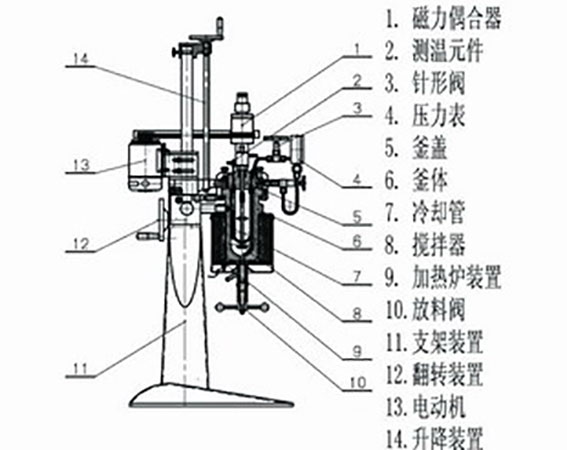 14
13
12
11
1
2
3
4
5
6
7
8
9
10

1. 磁力偶合器
2. 测温元件
3. 针形阀
4. 压力表
5. 釜盖
6. 釜体
7. 冷却管
8. 搅拌器
9. 加热炉装置
10. 放料阀
11. 支架装置
12. 翻转装置
13. 电动机
14. 升降装置